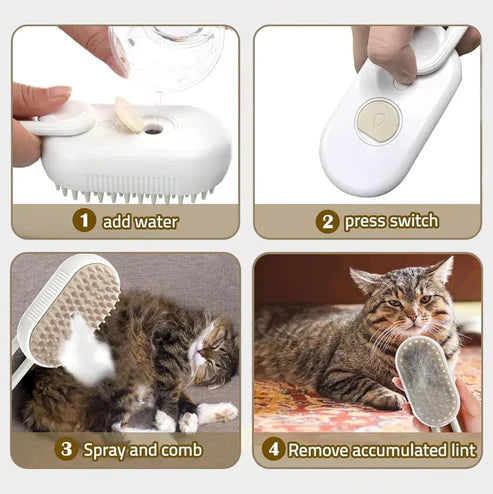 1 add water

2 press switch

3 Spray and comb

4 Remove accumulated lint