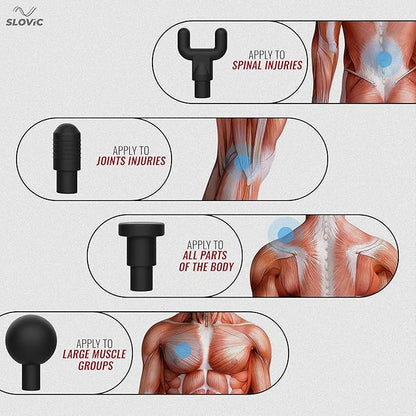 SLOViC

APPLY TO
SPINAL INJURIES

APPLY TO
JOINTS INJURIES

APPLY TO
ALL PARTS
OF THE BODY

APPLY TO
LARGE MUSCLE
GROUPS