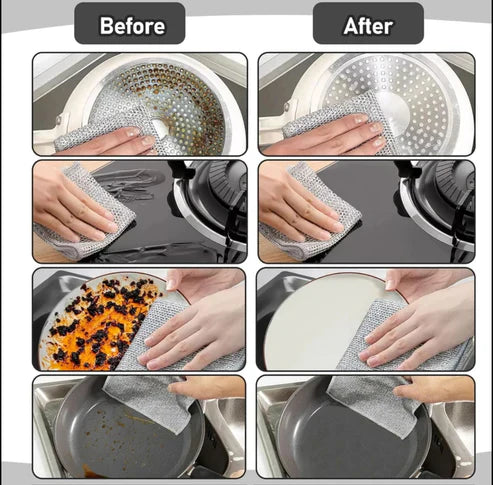 Before

After